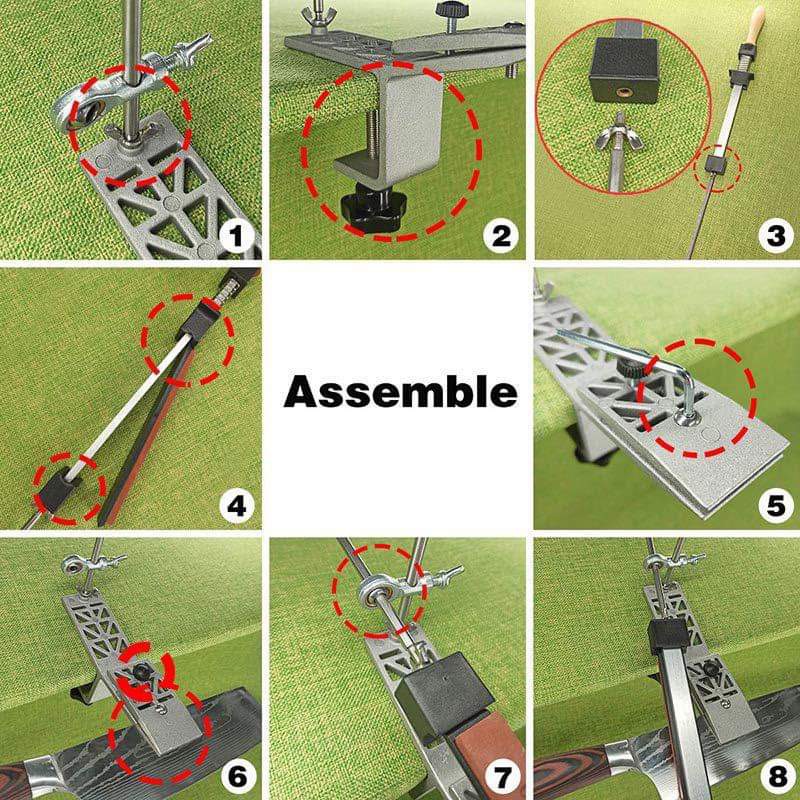 1

2

3

4

Assemble

5

6

7

8